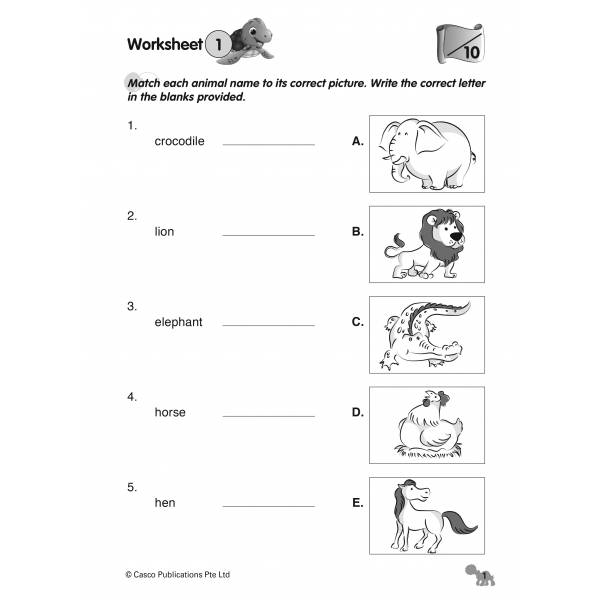 Worksheet 1

/10

Match each animal name to its correct picture. Write the correct letter in the blanks provided.

1. crocodile ____________ A.

2. lion ____________ B.

3. elephant ____________ C.

4. horse ____________ D.

5. hen ____________ E.

© Casco Publications Pte Ltd

1