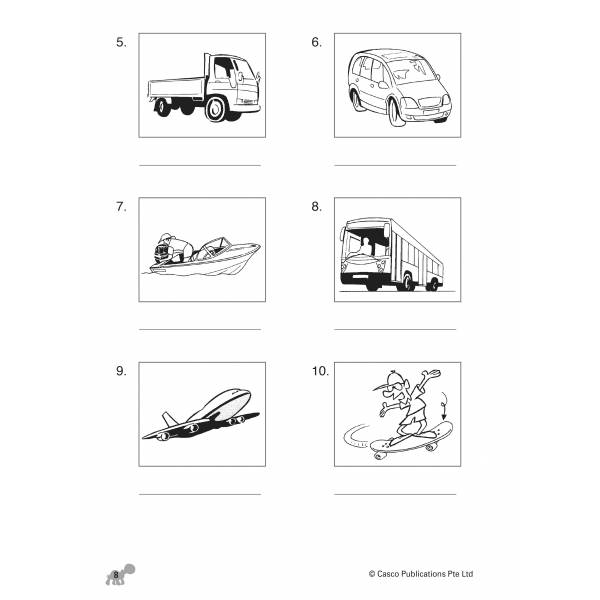 5.

6.

7.

8.

9.

10.

8

© Casco Publications Pte Ltd